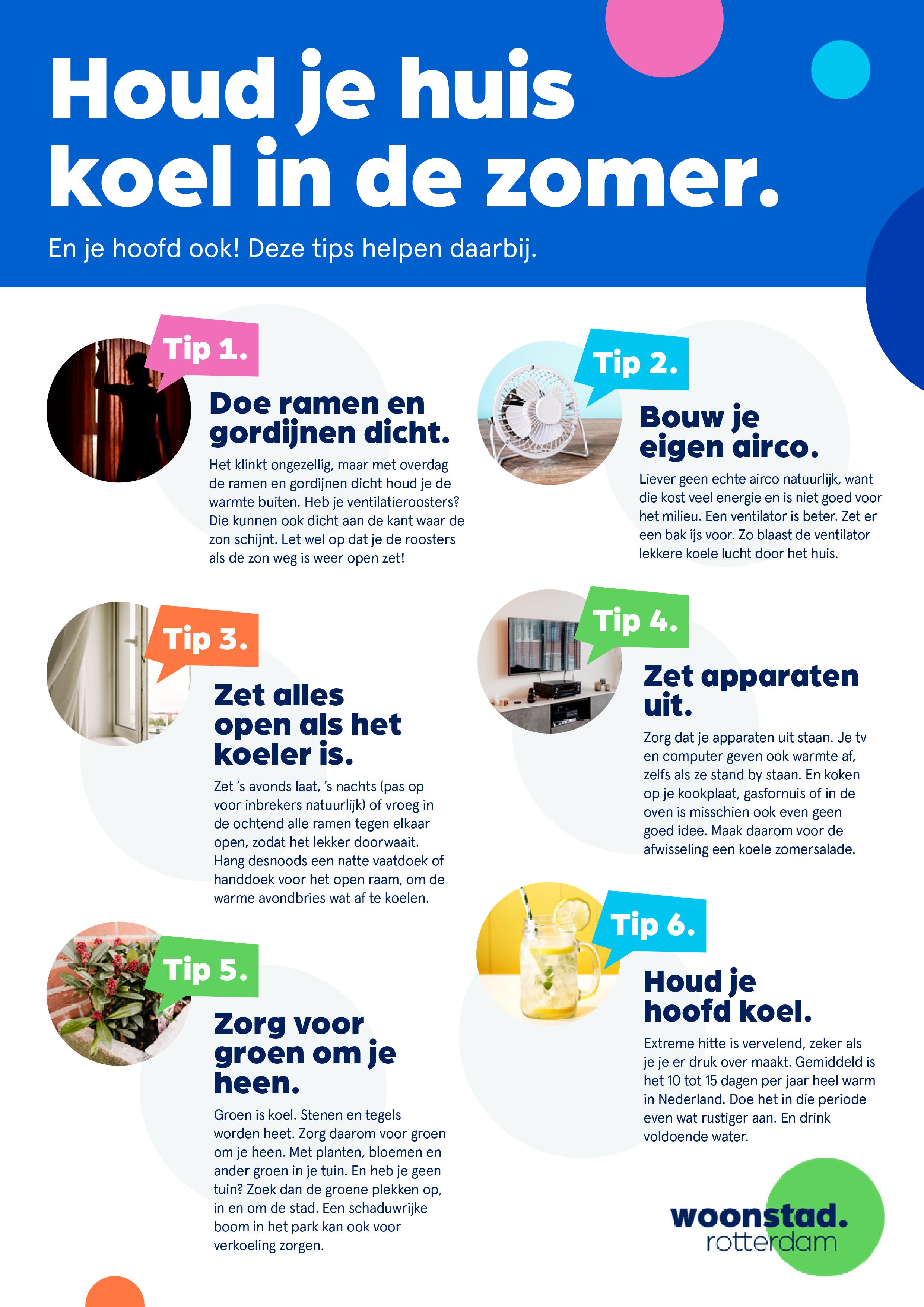 Houd je huis koel in de zomer.

En je hoofd ook! Deze tips helpen daarbij.

Tip 1.

Doe ramen en gordijnen dicht.

Het klinkt ongezellig, maar met overdag de ramen en gordijnen dicht houd je de warmte buiten. Heb je ventilatieroosters? Die kunnen ook dicht aan de kant waar de zon schijnt. Let wel op dat je de roosters als de zon weg is weer open zet!

Tip 2.

Bouw je eigen airco.

Liever geen echte airco natuurlijk, want die kost veel energie en is niet goed voor het milieu. Een ventilator is beter. Zet er een bak ijs voor. Zo blaast de ventilator lekkere koele lucht door het huis.

Tip 3.

Zet alles open als het koeler is.

Zet 's avonds laat, 's nachts (pas op voor inbrekers natuurlijk) of vroeg in de ochtend alle ramen tegen elkaar open, zodat het lekker doorwaait. Hang desnoods een natte vaatdoek of handdoek voor het open raam, om de warme avondbries wat af te koelen.

Tip 4.

Zet apparaten uit.

Zorg dat je apparaten uit staan. Je tv en computer geven ook warmte af, zelfs als ze stand by staan. En koken op je kookplaat, gasfornuis of in de oven is misschien ook even geen goed idee. Maak daarom voor de afwisseling een koele zomersalade.

Tip 5.

Zorg voor groen om je heen.

Groen is koel. Stenen en tegels worden heet. Zorg daarom voor groen om je heen. Met planten, bloemen en ander groen in je tuin. En heb je geen tuin? Zoek dan de groene plekken op, in en om de stad. Een schaduwrijke boom in het park kan ook voor verkoeling zorgen.

Tip 6.

Houd je hoofd koel.

Extreme hitte is vervelend, zeker als je je er druk over maakt. Gemiddeld is het 10 tot 15 dagen per jaar heel warm in Nederland. Doe het in die periode even wat rustiger aan. En drink voldoende water.

woonstad. rotterdam